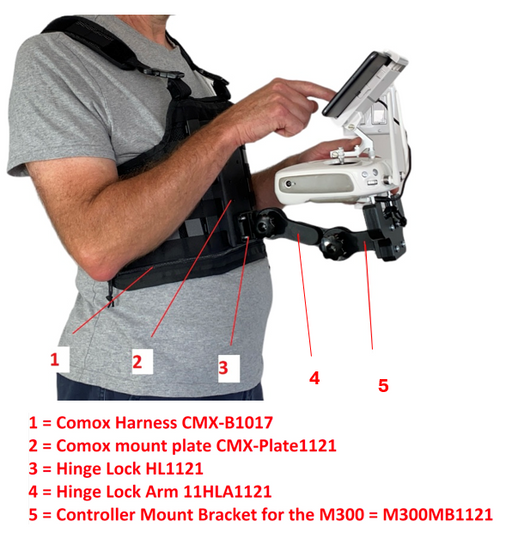 1
2
3
4
5

1 = Comox Harness CMX-B1017
2 = Comox mount plate CMX-Plate1121
3 = Hinge Lock HL1121
4 = Hinge Lock Arm 11HLA1121
5 = Controller Mount Bracket for the M300 = M300MB1121