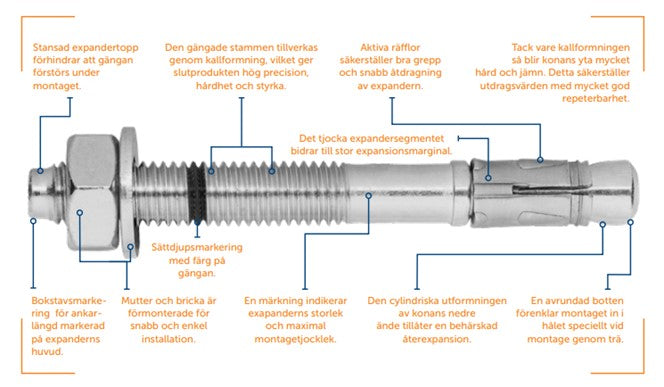 Stansad expandertopp förhindrar att gängan förstörs under montaget.

Den gängade stammen tillverkas genom kallformning, vilket ger slutprodukten hög precision, hårdhet och styrka.

Aktiva räfflor säkerställer bra grepp och snabb åtdragning av expandern.

Tack vare kallformningen så blir konans yta mycket hård och jämn. Detta säkerställer utdragsvärden med mycket god repeterbarhet.

Det tjocka expandersegmentet bidrar till stor expansionsmarginal.

Sättdjupsmarkering med färg på gängan.

Bokstavsmarkering för ankarlängd markerad på expanderns huvud.

Mutter och bricka är förmonterade för snabb och enkel installation.

En märkning indikerar exapanderns storlek och maximal montagetjocklek.

Den cylindriska utformningen av konans nedre ände tillåter en behärskad återexpansion.

En avrundad botten förenklar montaget in i hålet speciellt vid montage genom trä.